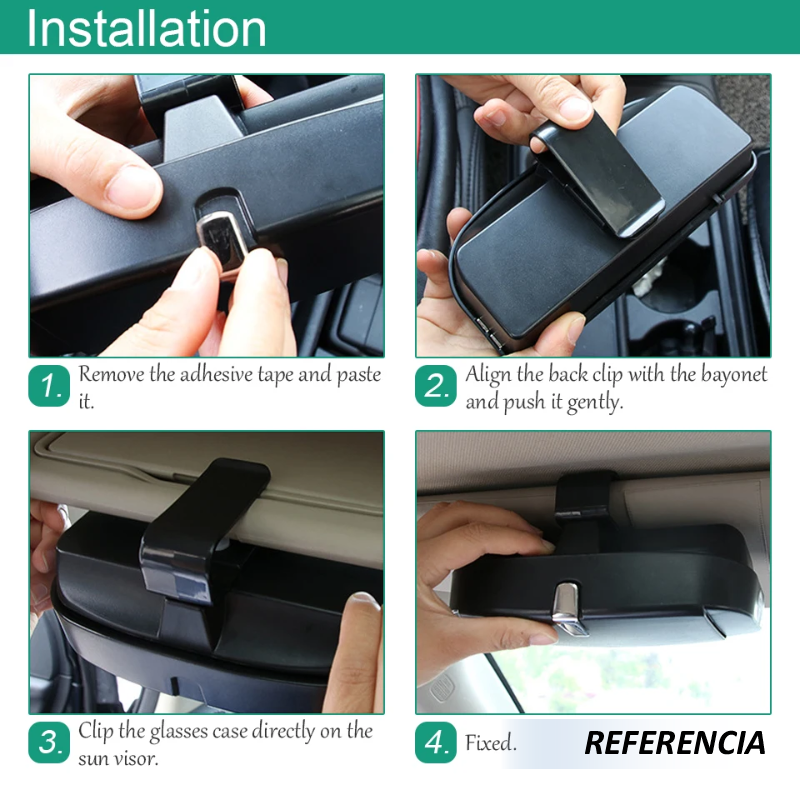 Installation

1. Remove the adhesive tape and paste it.

2. Align the back clip with the bayonet and push it gently.

3. Clip the glasses case directly on the sun visor.

4. Fixed.

REFERENCIA