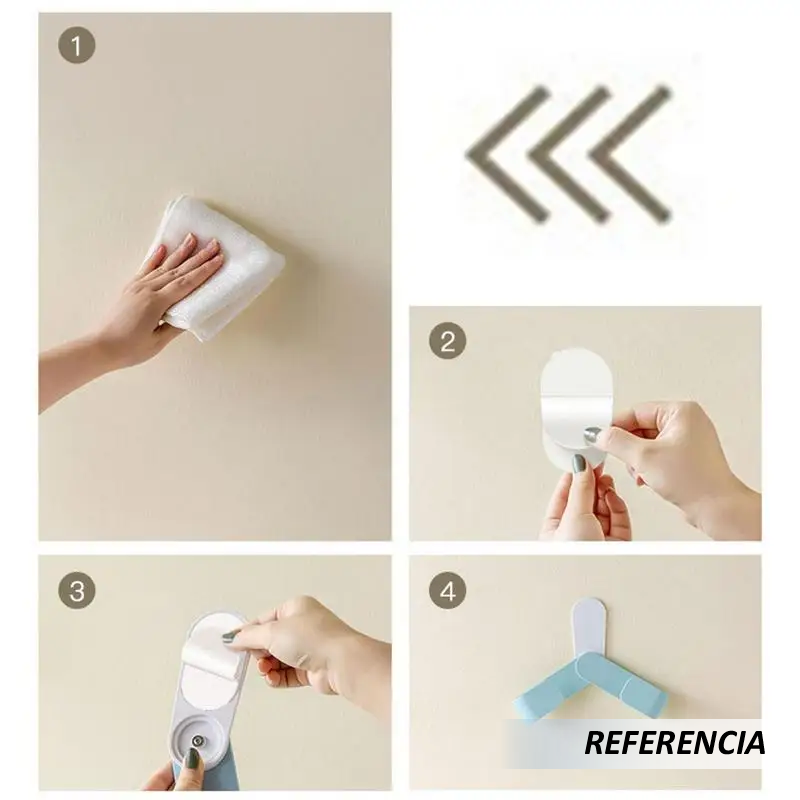 1

2

3

4

REFERENCIA